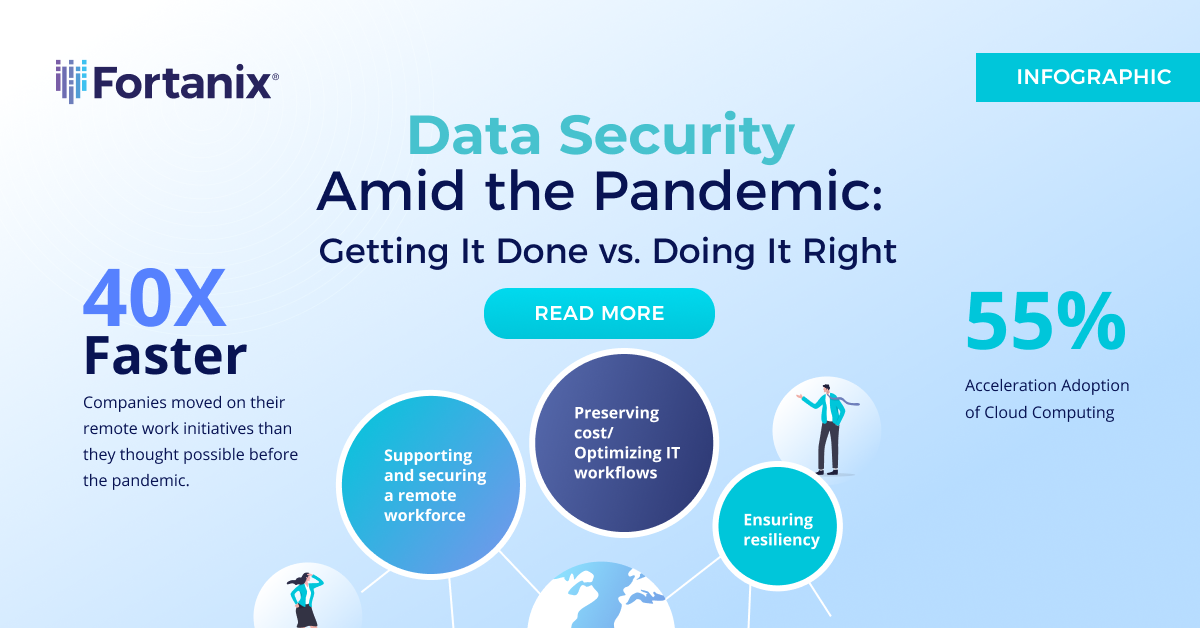 Fortanix®

INFOGRAPHIC

Data Security
Amid the Pandemic:
Getting It Done vs. Doing It Right

READ MORE

40X
Faster

Companies moved on their remote work initiatives than they thought possible before the pandemic.

55%

Acceleration Adoption of Cloud Computing

Supporting and securing a remote workforce

Preserving cost/ Optimizing IT workflows

Ensuring resiliency