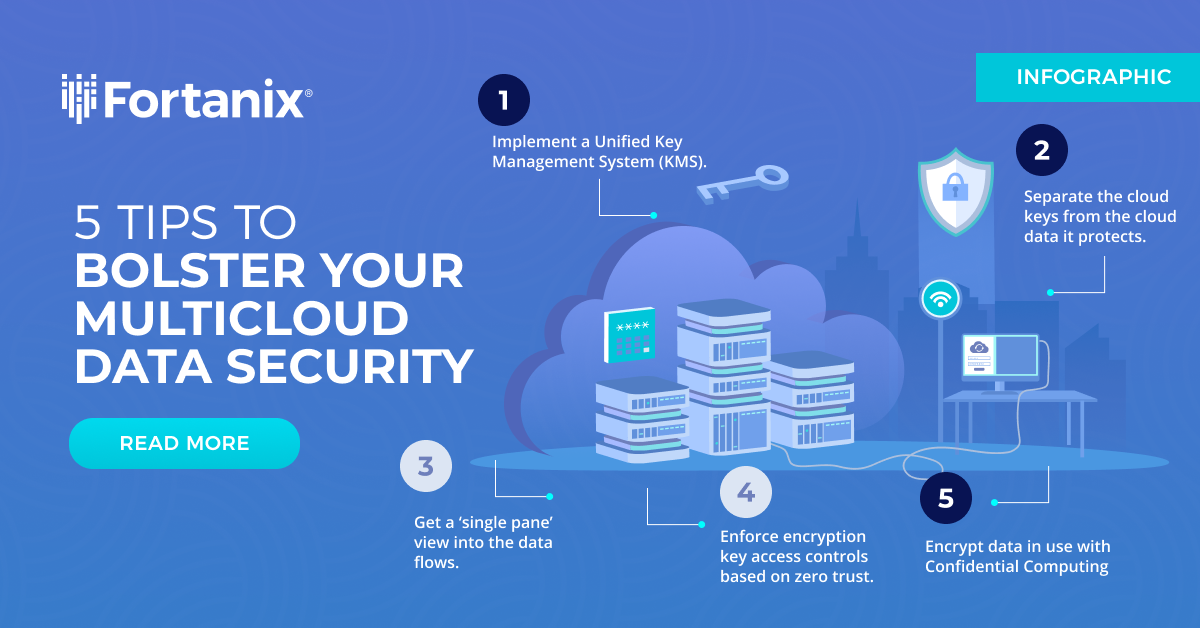 Fortanix®

INFOGRAPHIC

5 TIPS TO BOLSTER YOUR MULTICLOUD DATA SECURITY

READ MORE

1
Implement a Unified Key Management System (KMS).

2
Separate the cloud keys from the cloud data it protects.

****

3
Get a 'single pane' view into the data flows.

4
Enforce encryption key access controls based on zero trust.

5
Encrypt data in use with Confidential Computing